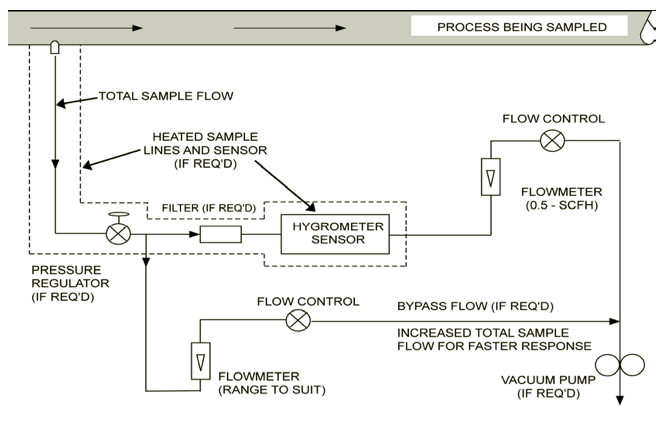 PROCESS BEING SAMPLED

TOTAL SAMPLE FLOW

HEATED SAMPLE LINES AND SENSOR (IF REQ'D)

FLOW CONTROL

FLOWMETER (0.5 - SCFH)

FILTER (IF REQ'D)

HYGROMETER SENSOR

PRESSURE REGULATOR (IF REQ'D)

FLOW CONTROL

BYPASS FLOW (IF REQ'D)

INCREASED TOTAL SAMPLE FLOW FOR FASTER RESPONSE

FLOWMETER (RANGE TO SUIT)

VACUUM PUMP (IF REQ'D)