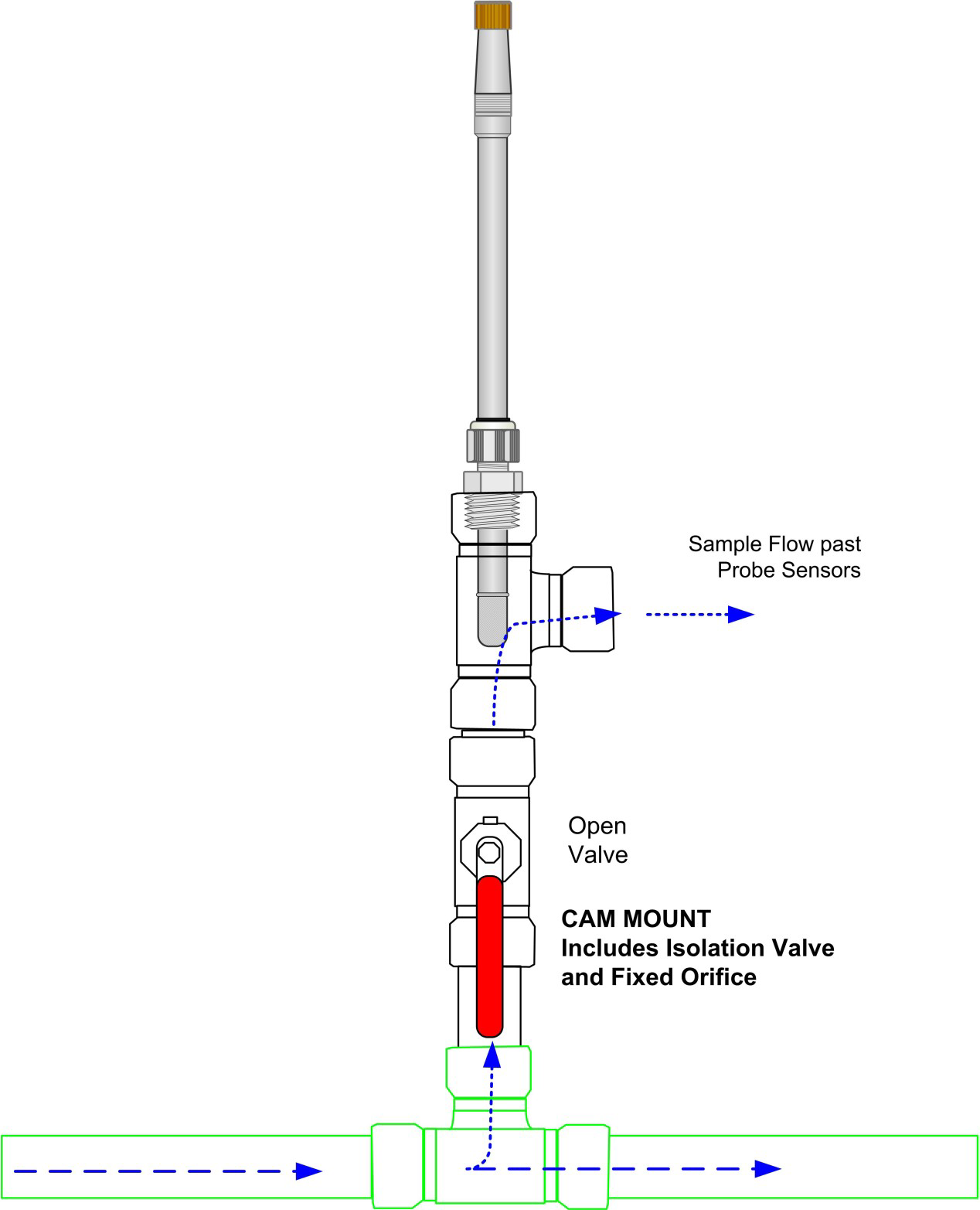 Sample Flow past
Probe Sensors

Open
Valve

CAM MOUNT
Includes Isolation Valve
and Fixed Orifice